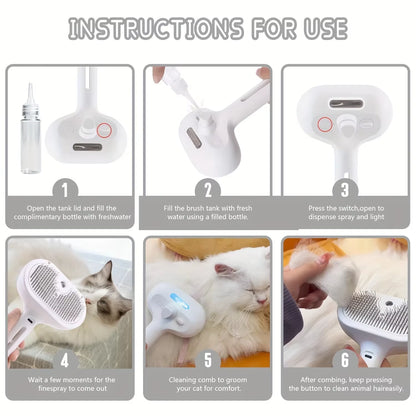 INSTRUCTIONS FOR USE

1
Open the tank lid and fill the complimentary bottle with freshwater

2
Fill the brush tank with fresh water using a filled bottle.

3
Press the switch,open to dispense spray and light

4
Wait a few moments for the finespray to come out

5
Cleaning comb to groom your cat for comfort.

6
After combing, keep pressing the button to clean animal haireasily.